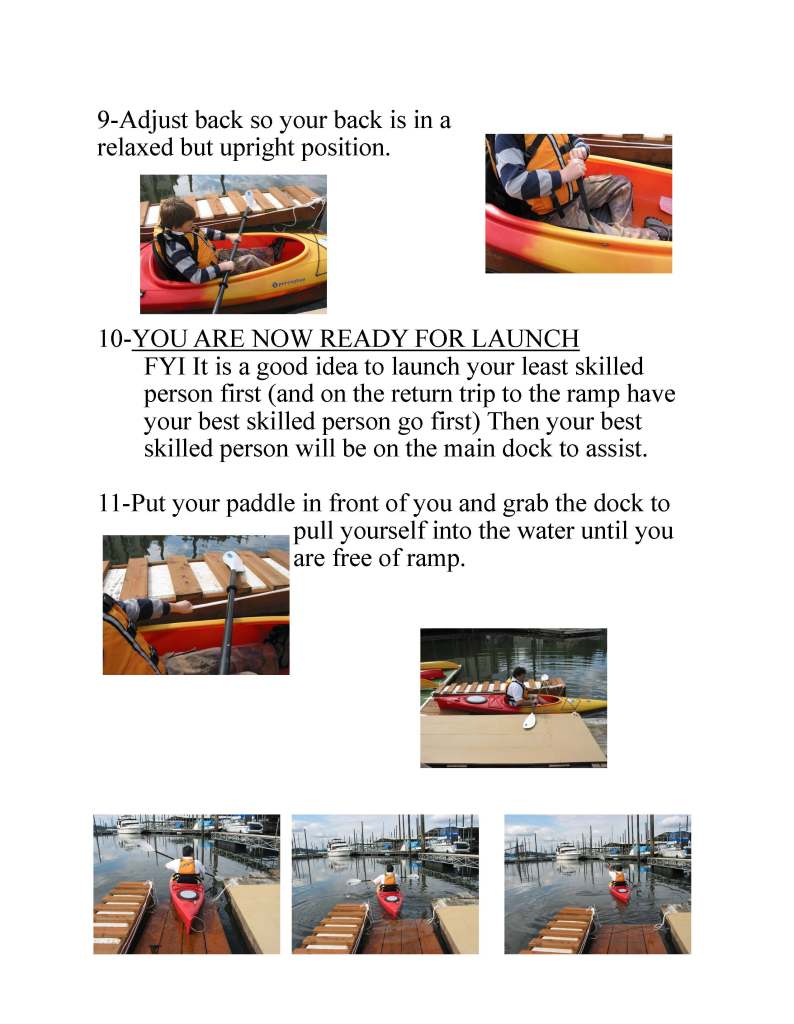 9-Adjust back so your back is in a relaxed but upright position.

10-YOU ARE NOW READY FOR LAUNCH
FYI It is a good idea to launch your least skilled person first (and on the return trip to the ramp have your best skilled person go first) Then your best skilled person will be on the main dock to assist.

11-Put your paddle in front of you and grab the dock to pull yourself into the water until you are free of ramp.